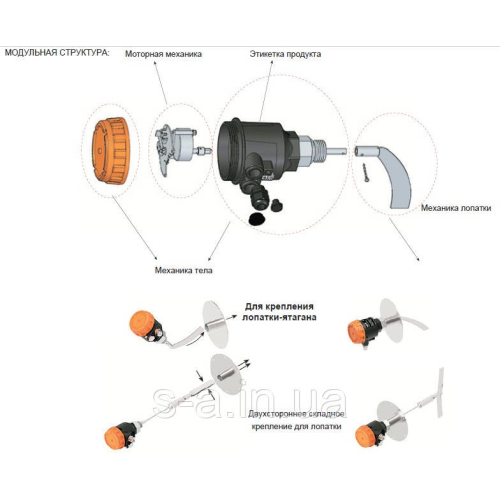 МОДУЛЬНАЯ СТРУКТУРА:

Моторная механика

Этикетка продукта

Механика лопатки

Механика тела

Для крепления лопатки-ятагана

s-a.in.ua

Двухстороннее складное крепление для лопатки