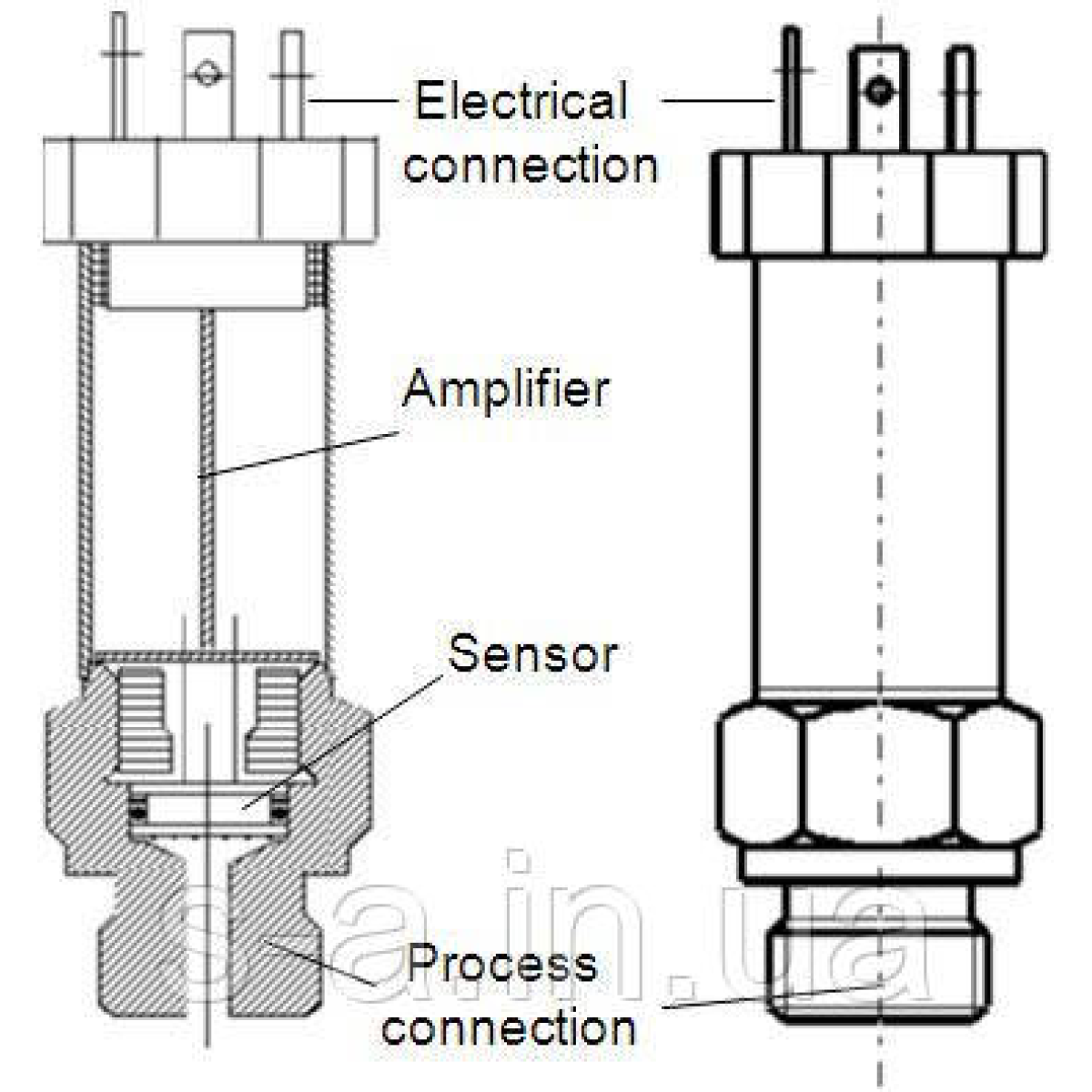 Electrical connection

Amplifier

Sensor

Process connection

s-a.in.ua